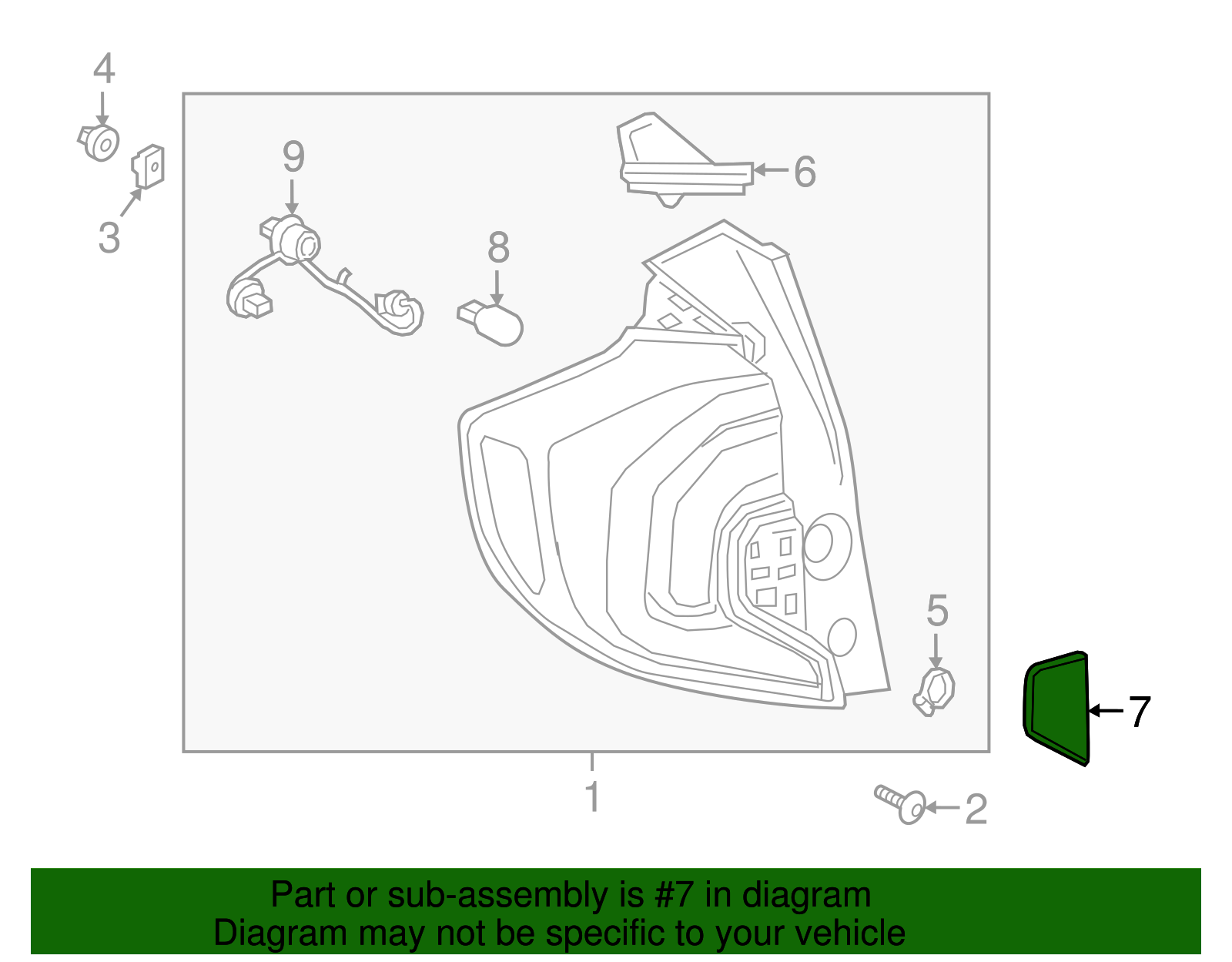 4
3
9
8
6
5
7
1
2

Part or sub-assembly is #7 in diagram
Diagram may not be specific to your vehicle