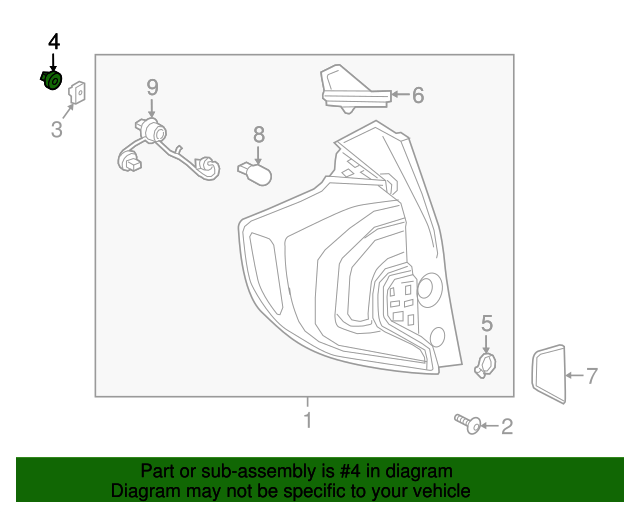 4
3
9
8
6
5
7
1
2

Part or sub-assembly is #4 in diagram
Diagram may not be specific to your vehicle