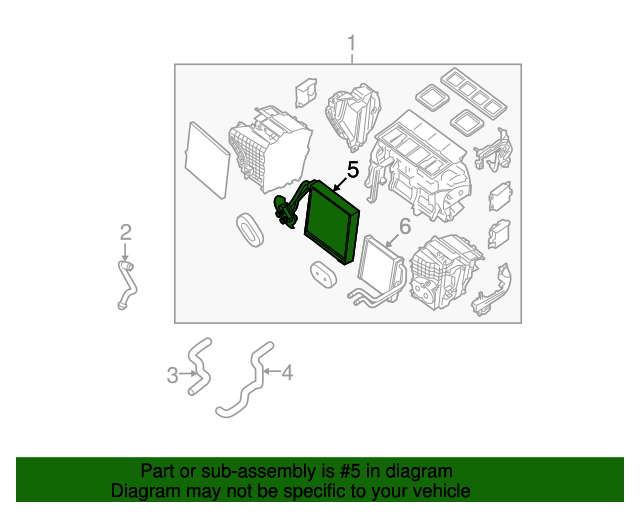 1

5

6

2

3

4

Part or sub-assembly is #5 in diagram
Diagram may not be specific to your vehicle