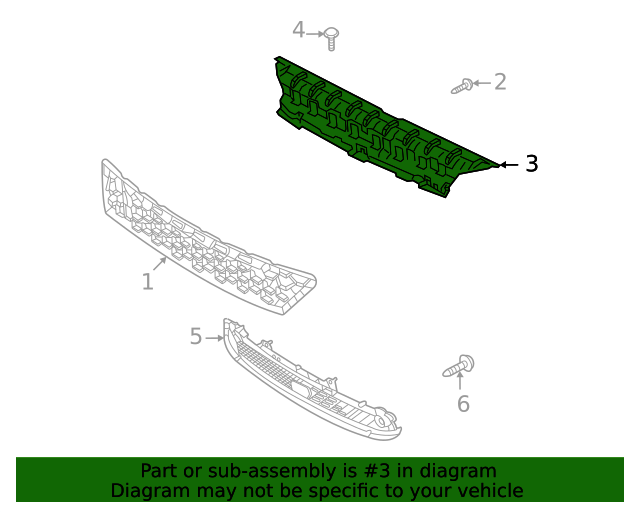 4
2
3
1
5
6
Part or sub-assembly is #3 in diagram
Diagram may not be specific to your vehicle