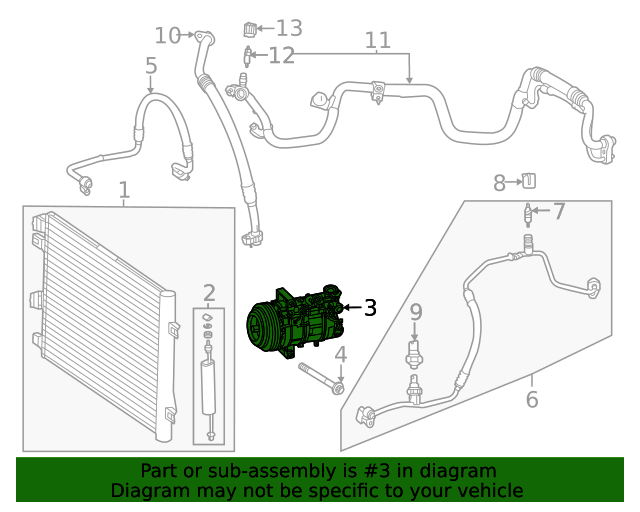 10
13
12
11
5
1
8
7
2
3
9
4
6

Part or sub-assembly is #3 in diagram
Diagram may not be specific to your vehicle