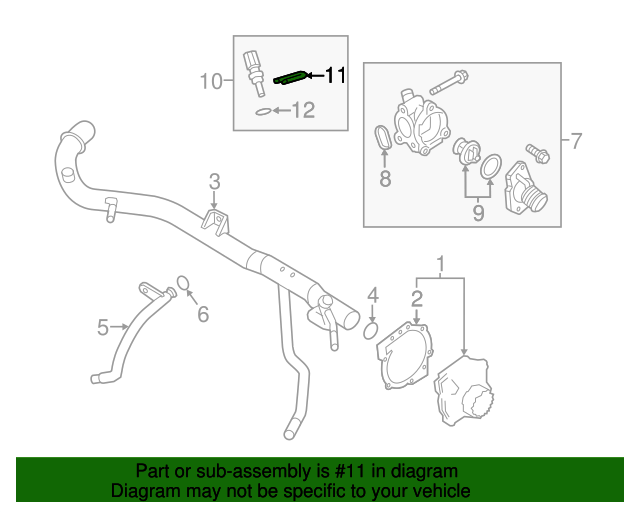 10
11
12
7
8
9
3
1
2
4
5
6

Part or sub-assembly is #11 in diagram
Diagram may not be specific to your vehicle