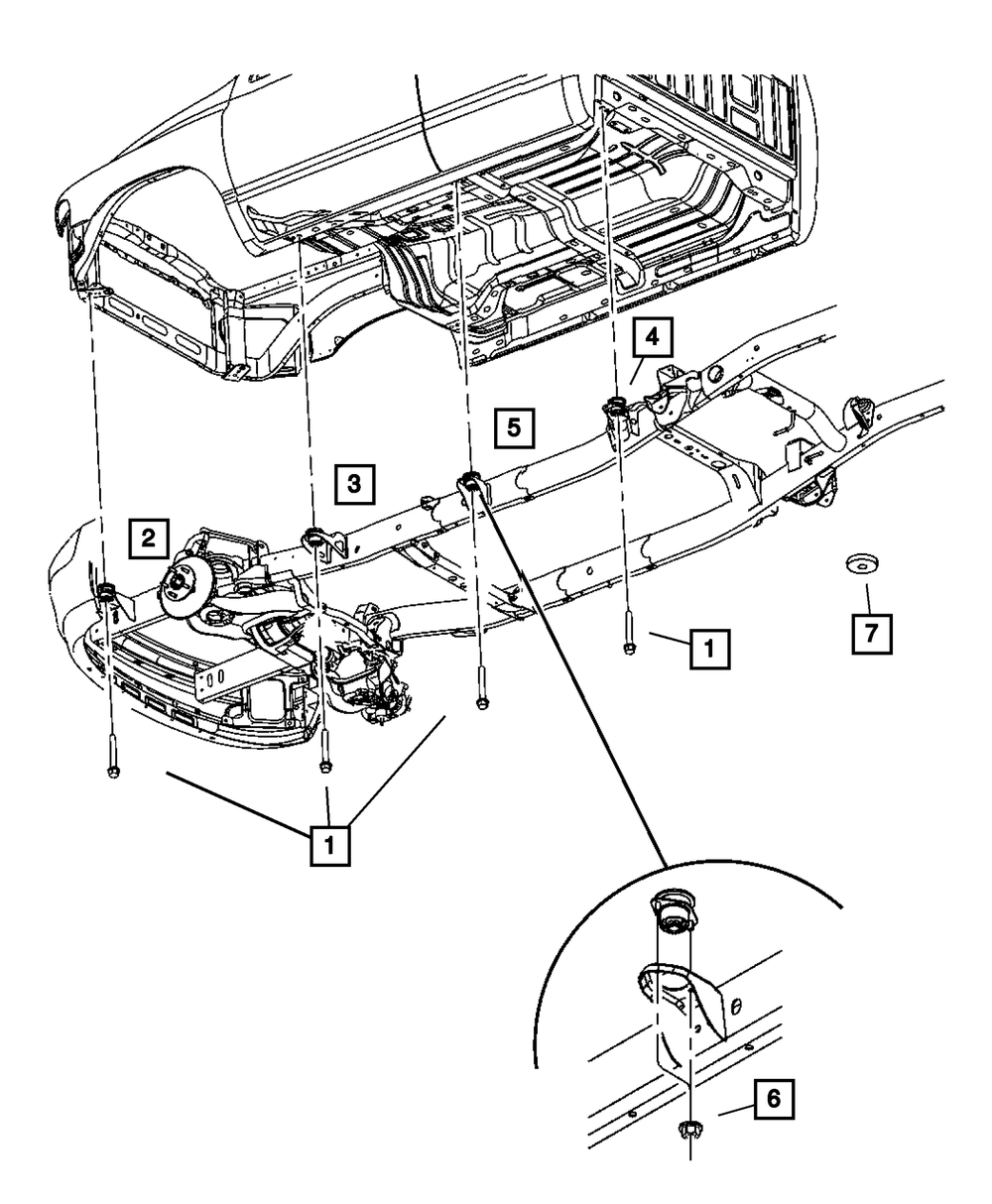 4
5
3
2
7
1
1
6