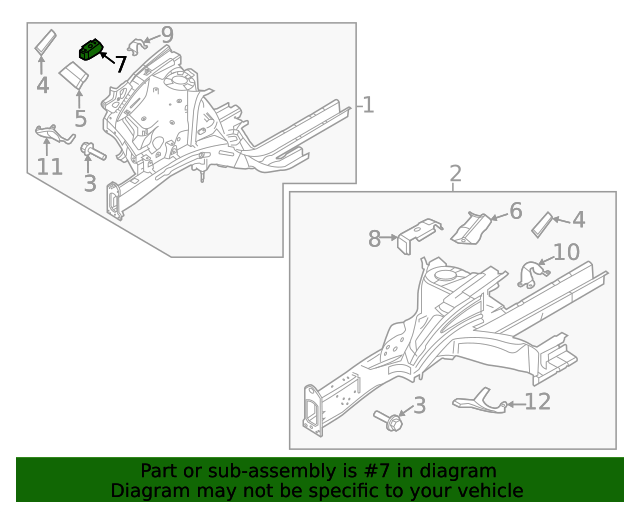 4
7
9
5
1
11
3
2
8
6
4
10
3
12

Part or sub-assembly is #7 in diagram
Diagram may not be specific to your vehicle