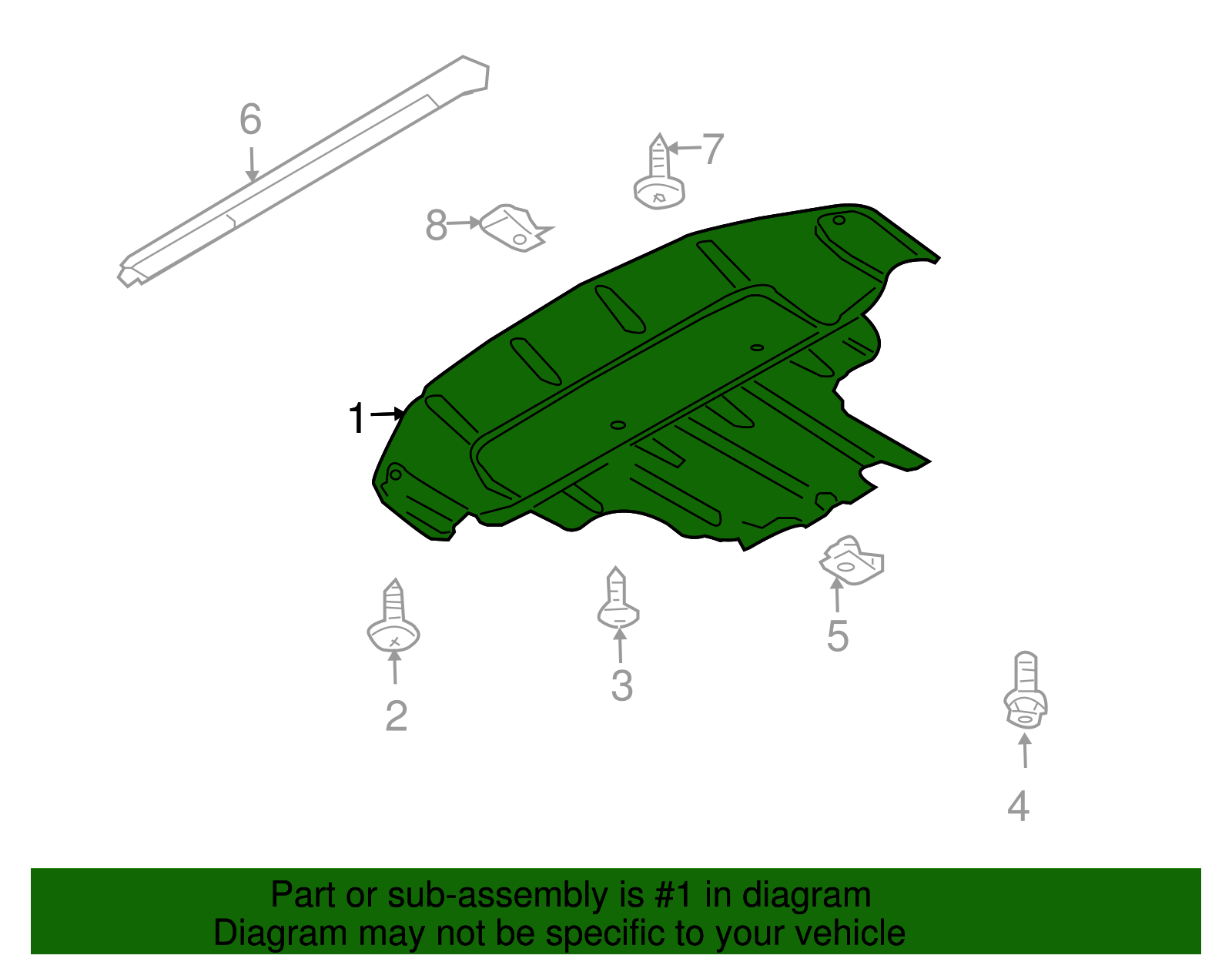 6

7

8

1

2

3

5

4

Part or sub-assembly is #1 in diagram
Diagram may not be specific to your vehicle