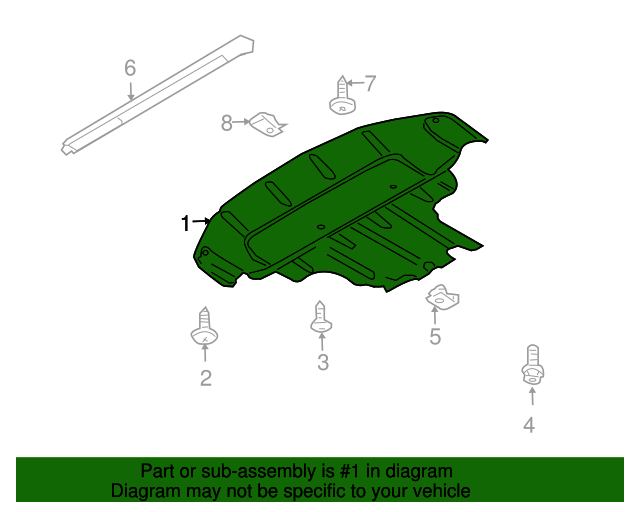 6

7

8

1

2

3

5

4

Part or sub-assembly is #1 in diagram
Diagram may not be specific to your vehicle