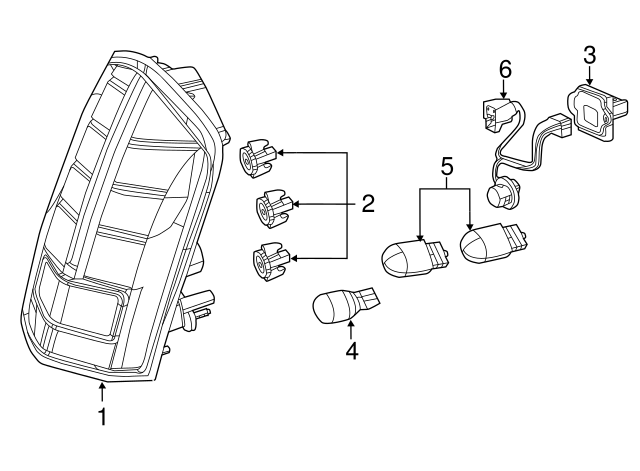 6
3
2
5
4
1