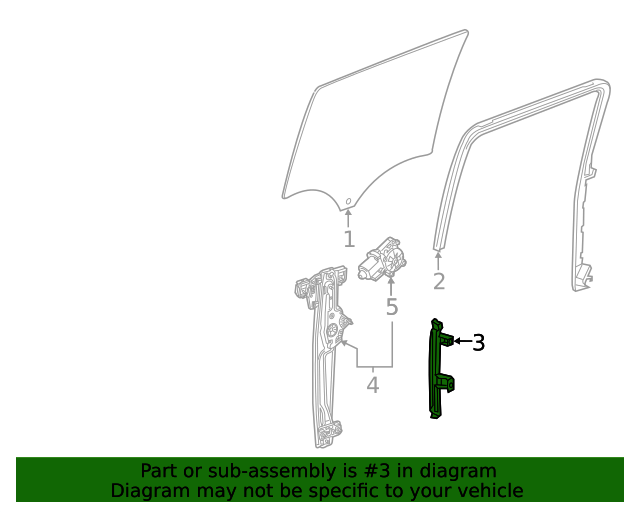 1
2
5
3
4

Part or sub-assembly is #3 in diagram
Diagram may not be specific to your vehicle