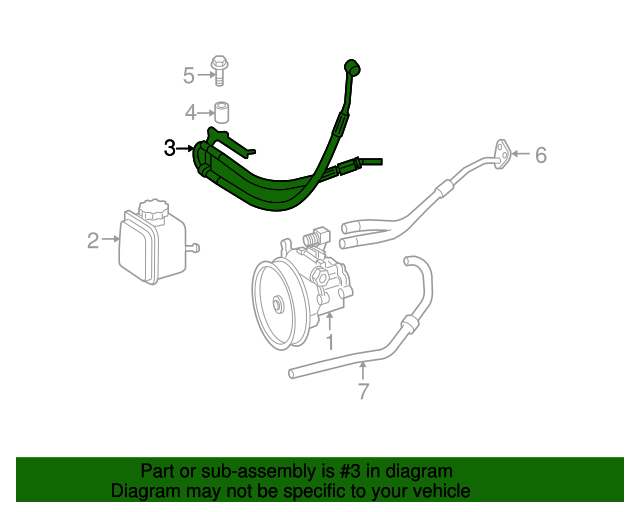 5
4
3
6
2
1
7

Part or sub-assembly is #3 in diagram
Diagram may not be specific to your vehicle