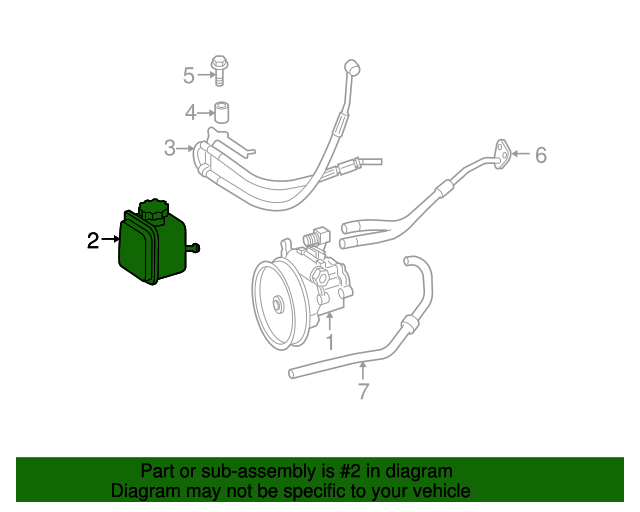 5
4
3
6
2
1
7

Part or sub-assembly is #2 in diagram
Diagram may not be specific to your vehicle