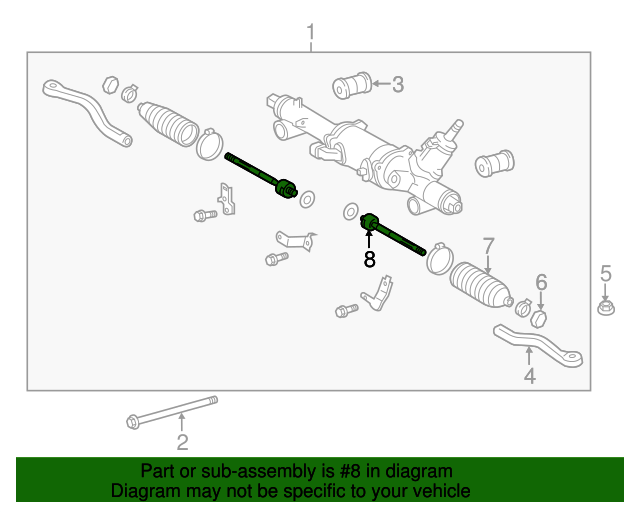 1
3
8
7
6
5
4
2
Part or sub-assembly is #8 in diagram
Diagram may not be specific to your vehicle