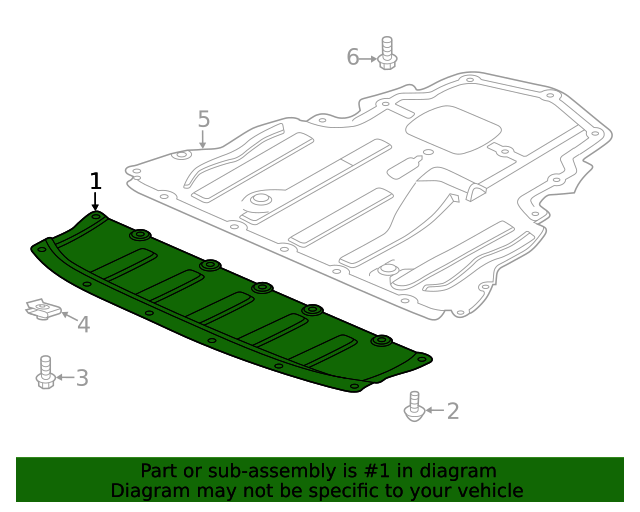 6
5
1
4
3
2

Part or sub-assembly is #1 in diagram
Diagram may not be specific to your vehicle