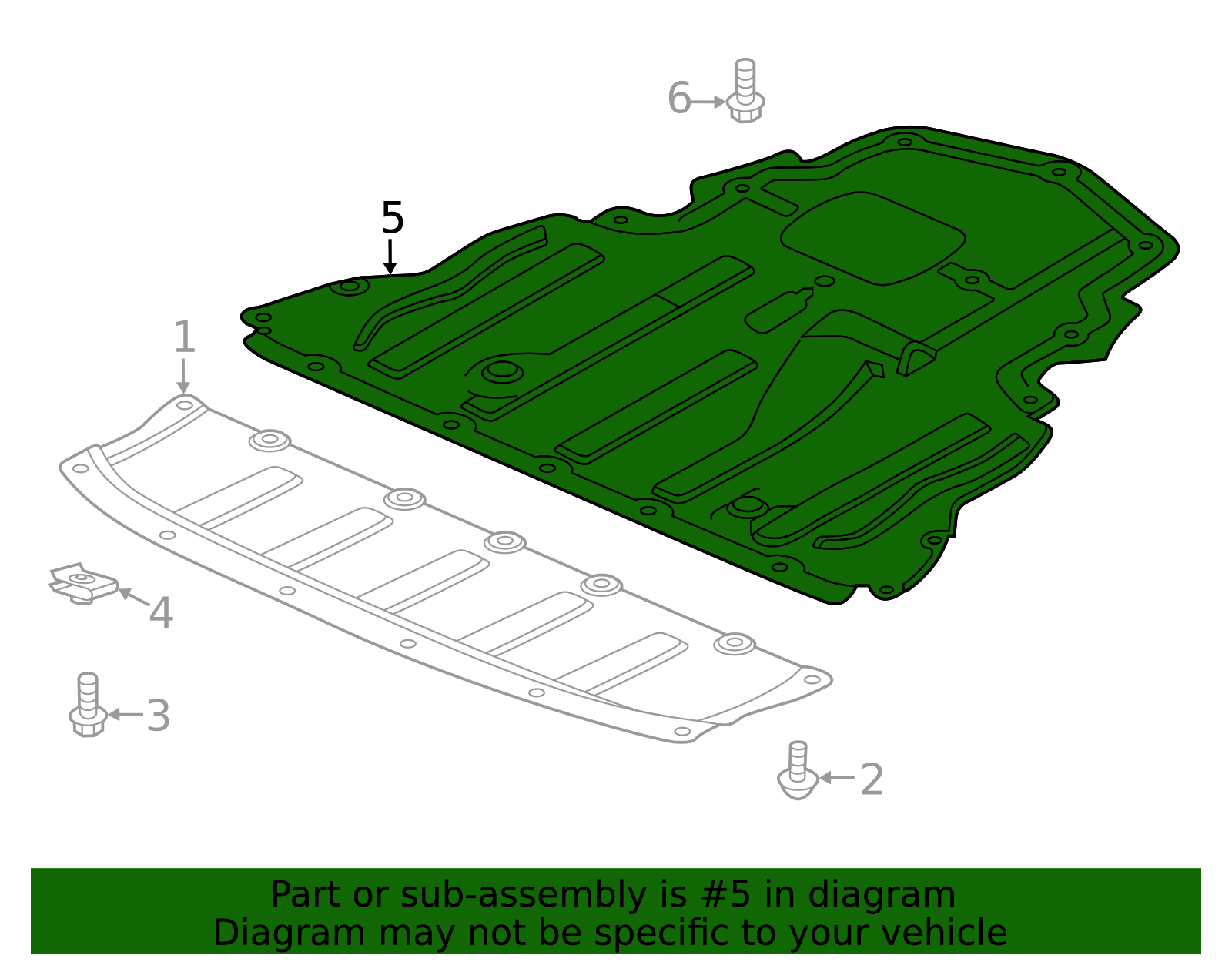 6
5
1
4
3
2

Part or sub-assembly is #5 in diagram
Diagram may not be specific to your vehicle