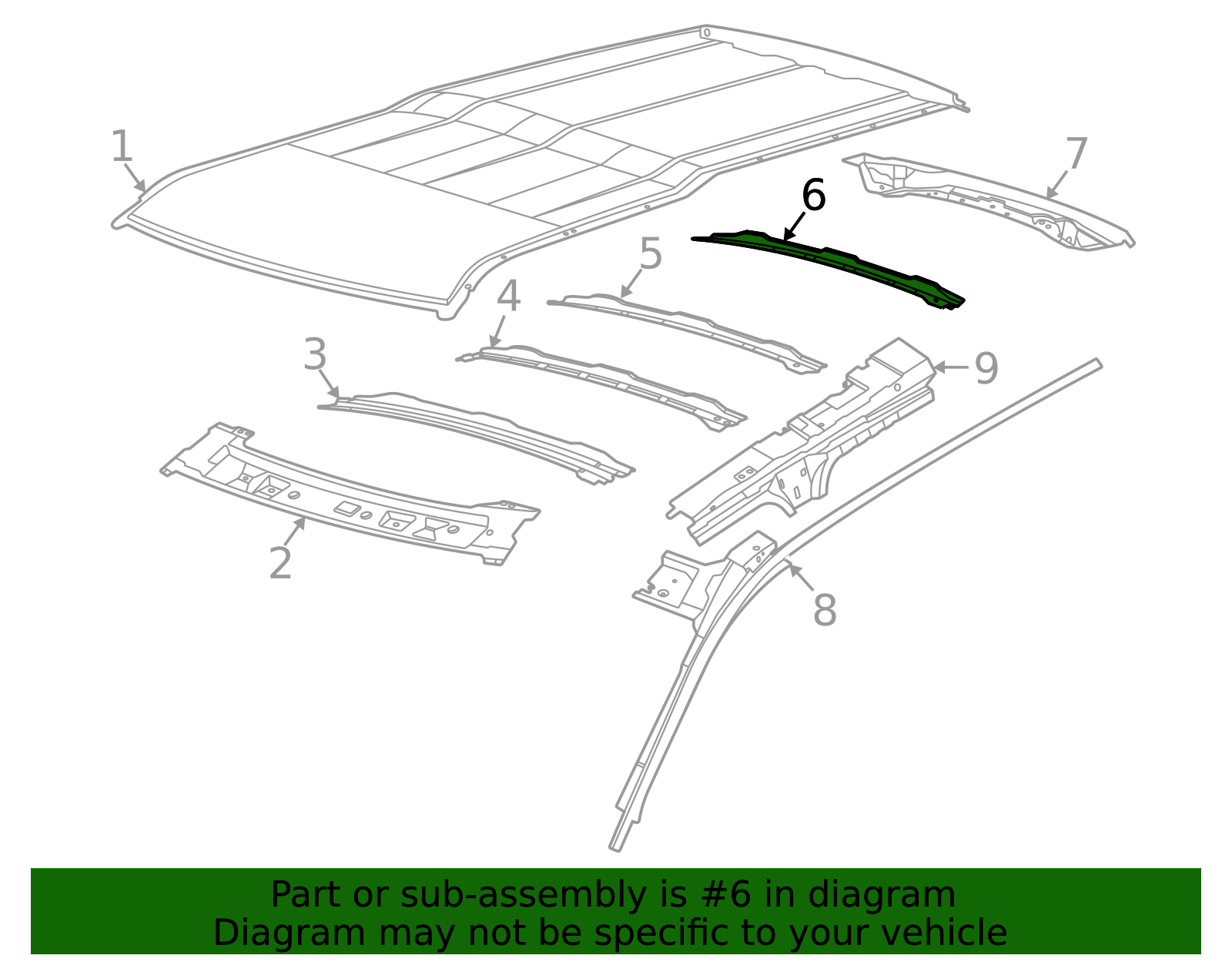 1
7
6
5
4
3
9
2
8

Part or sub-assembly is #6 in diagram
Diagram may not be specific to your vehicle