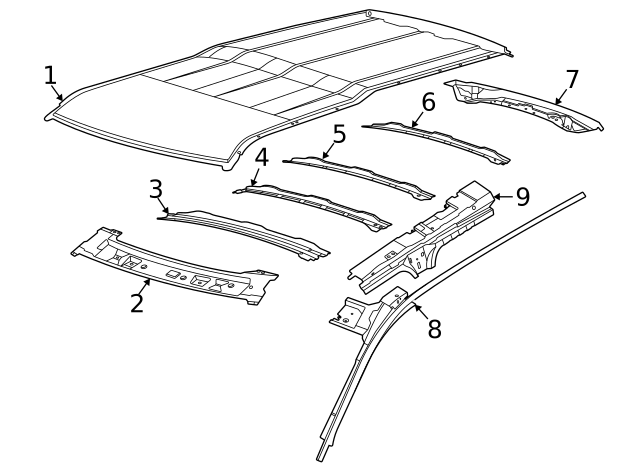 1
7
6
5
4
3
9
2
8