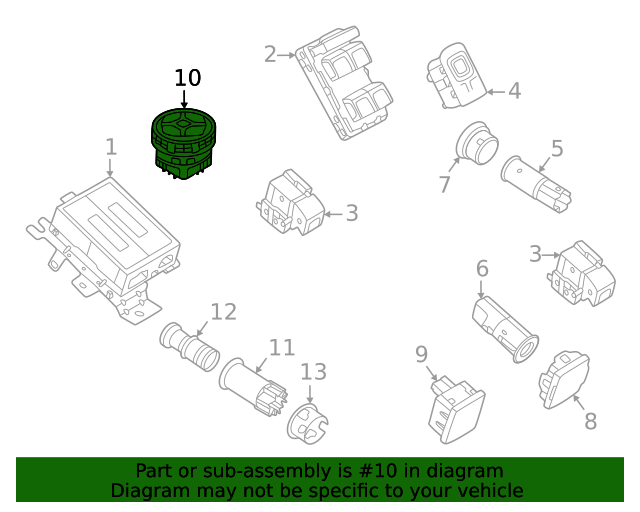 10
2
4
1
7
5
3
3
6
12
11
13
9
8
Part or sub-assembly is #10 in diagram
Diagram may not be specific to your vehicle