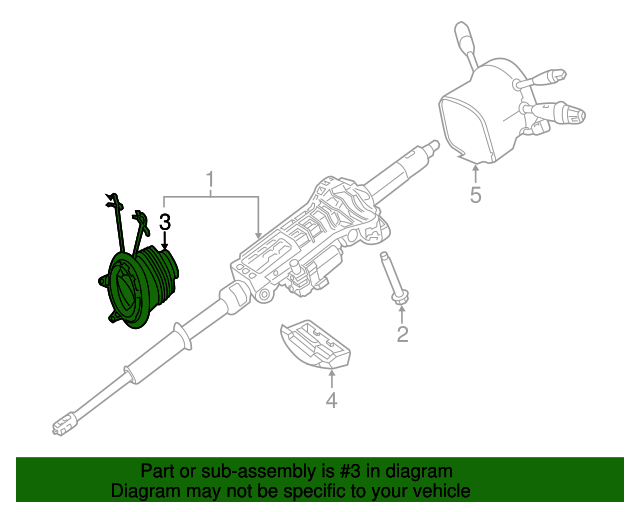 1
3
5
2
4
Part or sub-assembly is #3 in diagram
Diagram may not be specific to your vehicle