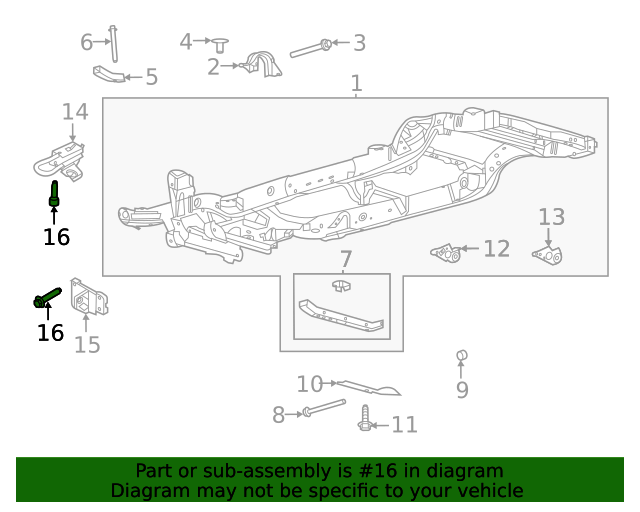 6
4
3
2
5
1
14
16
13
12
7
16
15
9
10
8
11

Part or sub-assembly is #16 in diagram
Diagram may not be specific to your vehicle