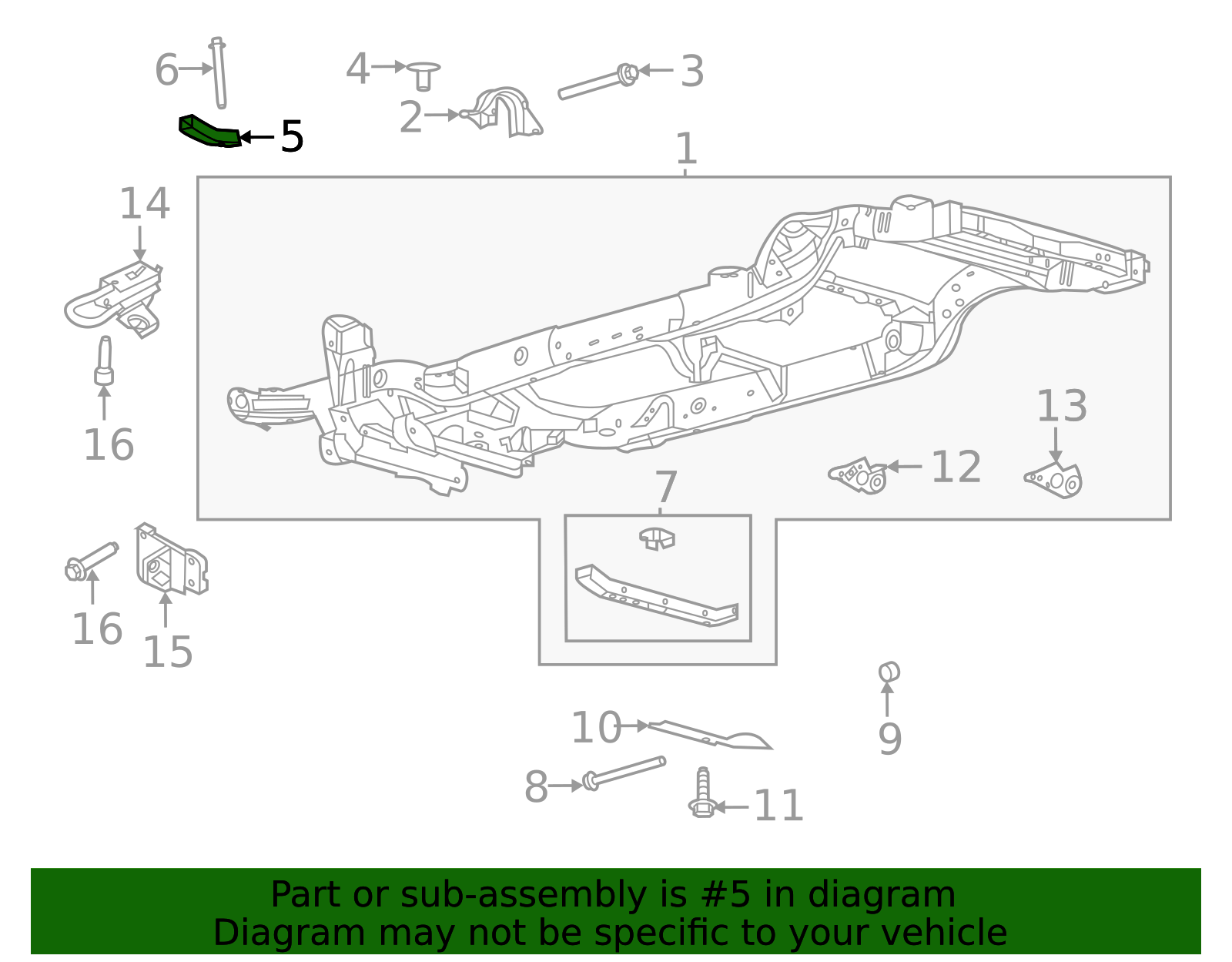 6
4
3
2
5
1
14
16
13
12
7
16
15
9
10
8
11

Part or sub-assembly is #5 in diagram
Diagram may not be specific to your vehicle