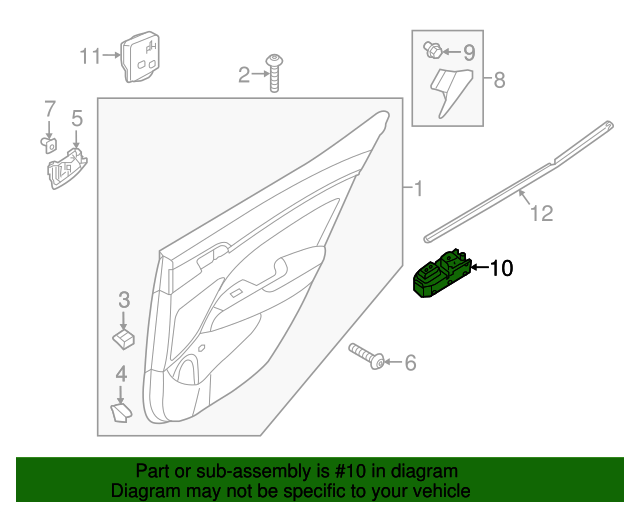 11
2
9
8
7
5
1
12
10
3
6
4

Part or sub-assembly is #10 in diagram
Diagram may not be specific to your vehicle