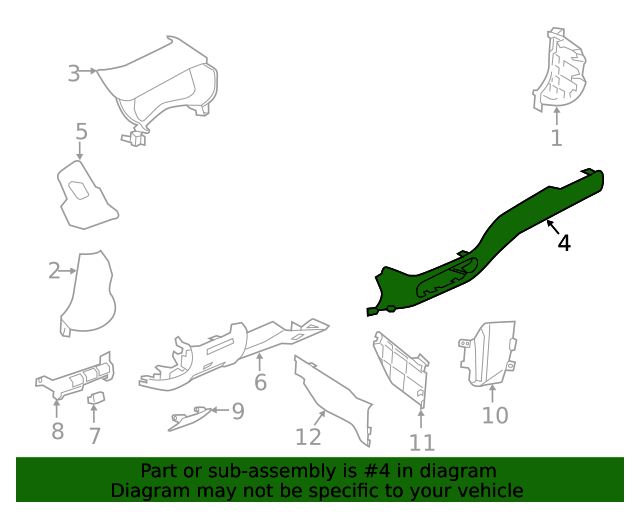 3
1
5
4
2
6
8
7
9
12
11
10

Part or sub-assembly is #4 in diagram
Diagram may not be specific to your vehicle