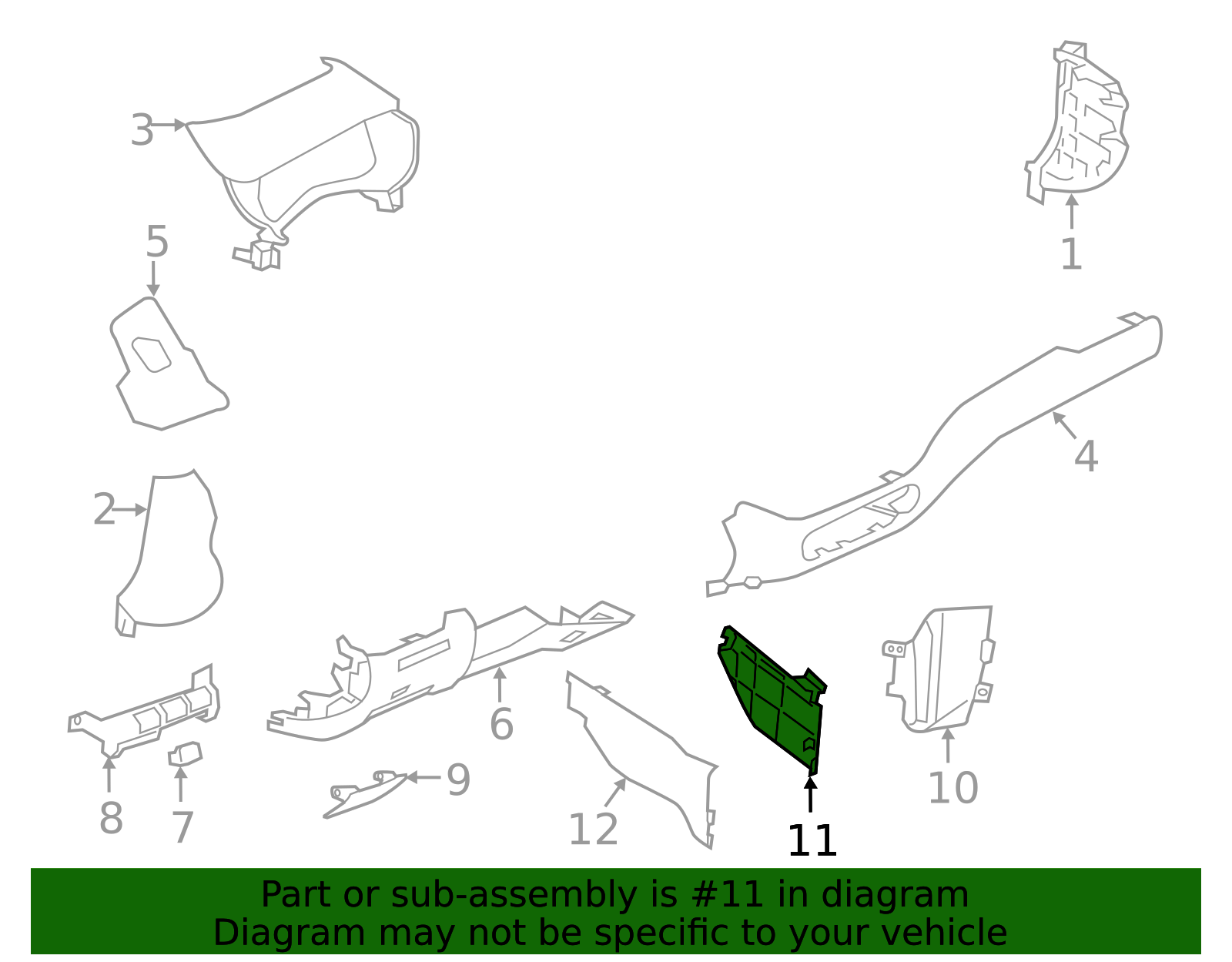 3
1
5
4
2
6
8
7
9
12
11
10

Part or sub-assembly is #11 in diagram
Diagram may not be specific to your vehicle