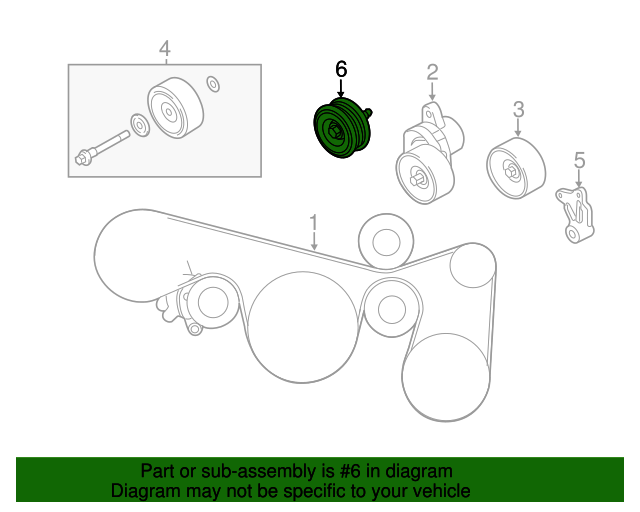 4

6

2

3

5

1

Part or sub-assembly is #6 in diagram
Diagram may not be specific to your vehicle