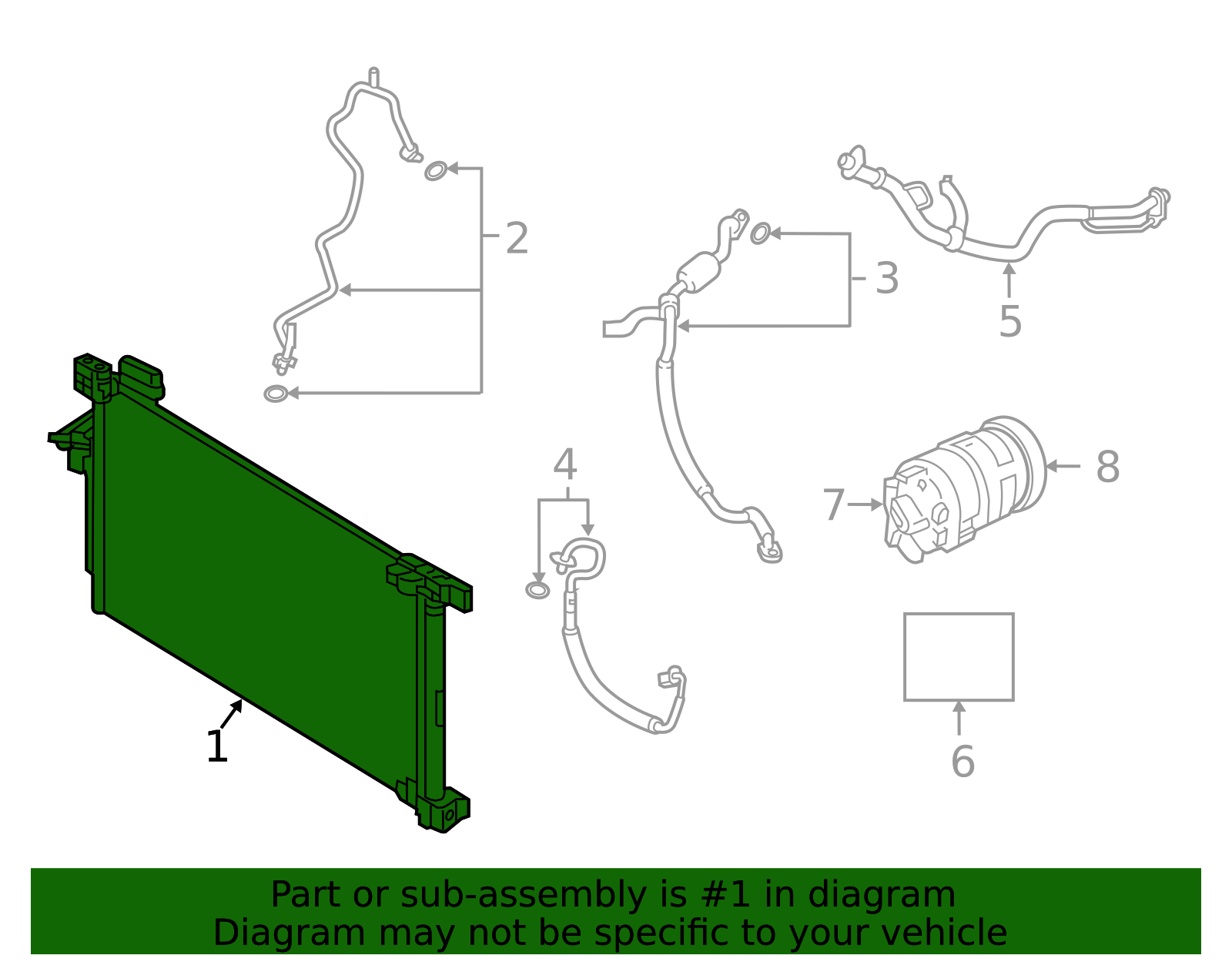 2
3
5
4
8
7
1
6

Part or sub-assembly is #1 in diagram
Diagram may not be specific to your vehicle