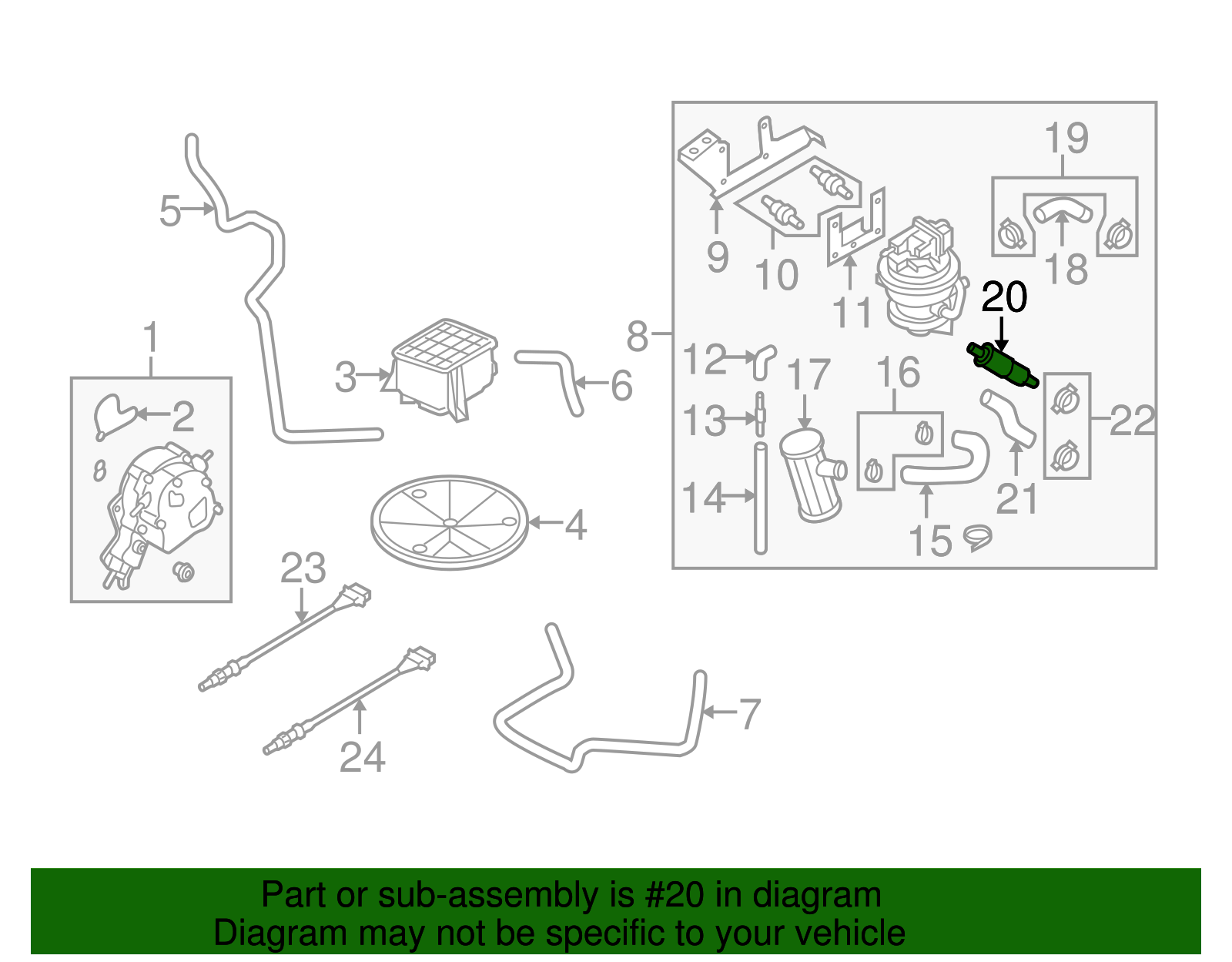 5
1
2
3
6
4
23
24
7
8
9
10
11
19
18
20
12
13
14
17
16
15
21
22

Part or sub-assembly is #20 in diagram
Diagram may not be specific to your vehicle