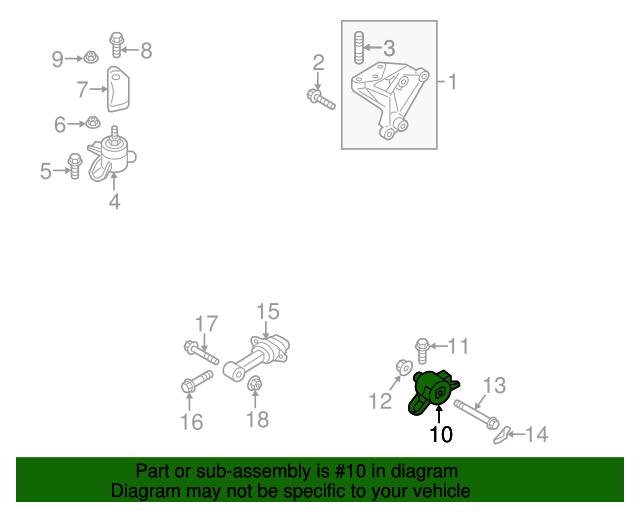 9
8
7
6
5
4
2
3
1
17
15
16
18
11
12
13
10
14

Part or sub-assembly is #10 in diagram
Diagram may not be specific to your vehicle