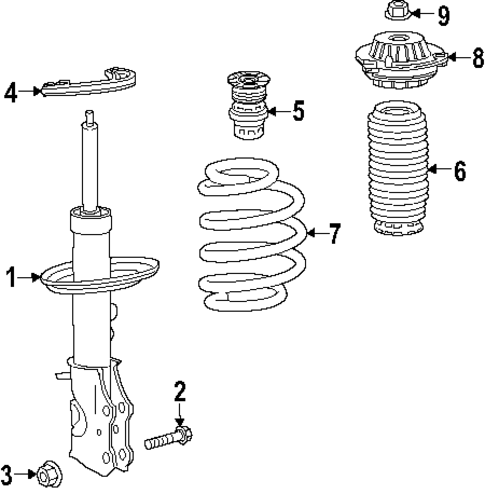 9
8
4
5
6
7
1
2
3