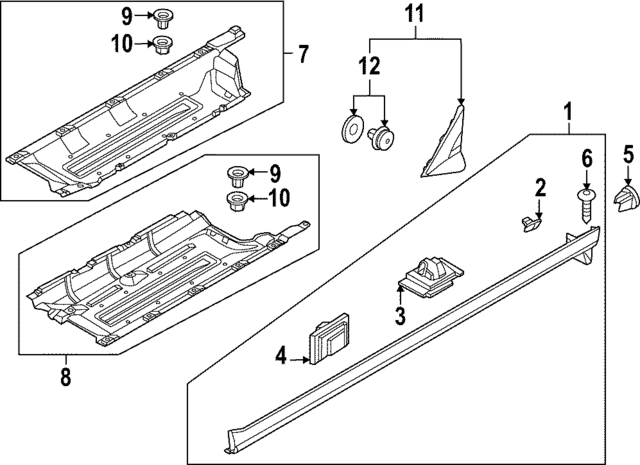 9
10
7
11
12
1
6
5
2
9
10
3
4
8