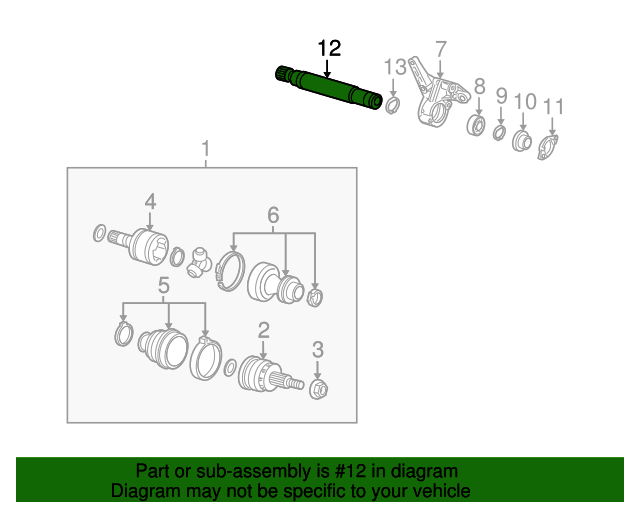 12
13
7
8
9
10
11
1
4
6
5
2
3

Part or sub-assembly is #12 in diagram
Diagram may not be specific to your vehicle