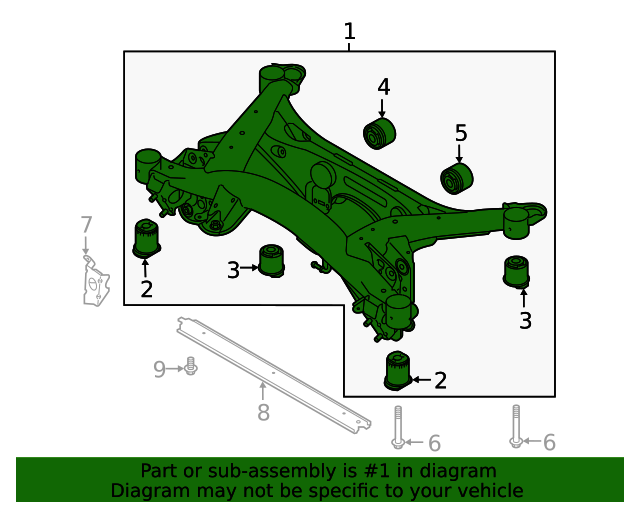 1
4
5
7
2
3
3
9
8
2
6
6
Part or sub-assembly is #1 in diagram
Diagram may not be specific to your vehicle