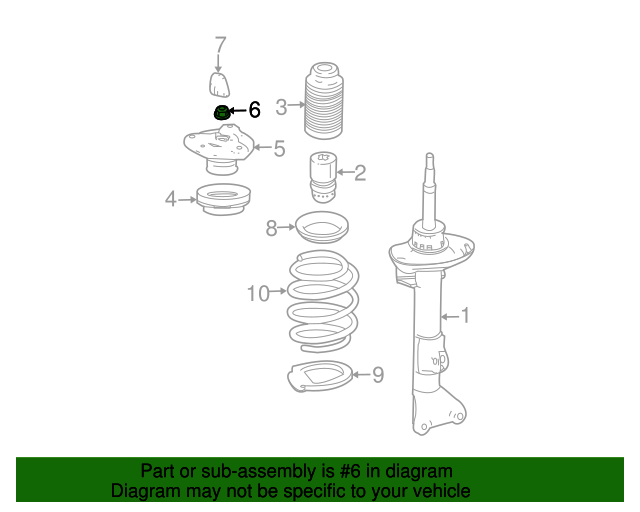 7
6
3
5
2
4
8
10
1
9
Part or sub-assembly is #6 in diagram
Diagram may not be specific to your vehicle