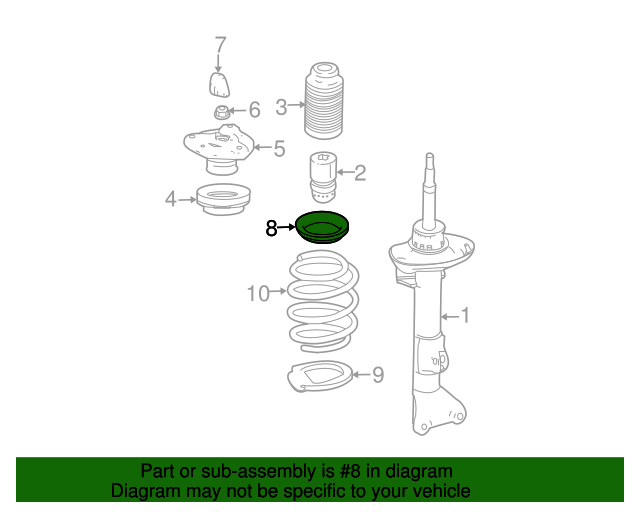 7
6
3
5
2
4
8
10
1
9

Part or sub-assembly is #8 in diagram
Diagram may not be specific to your vehicle