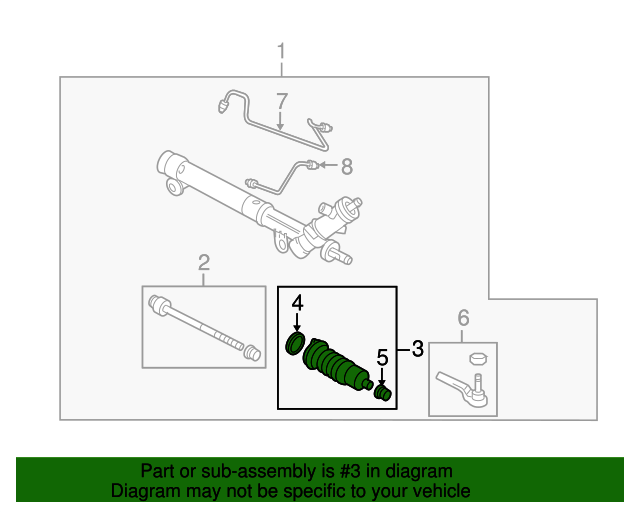 1

7

8

2

4

5

3

6

Part or sub-assembly is #3 in diagram
Diagram may not be specific to your vehicle