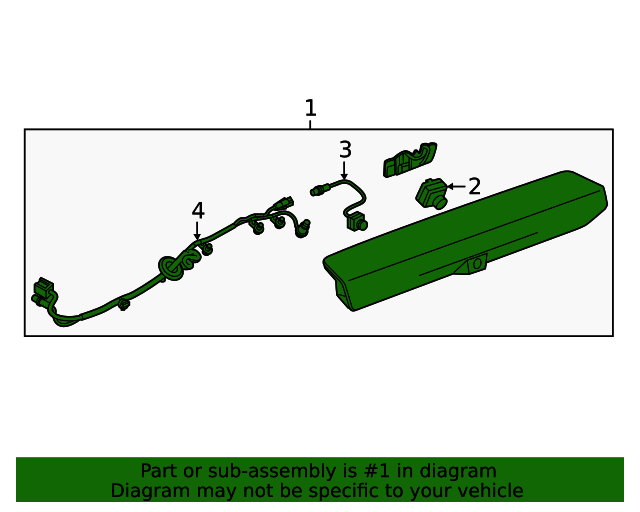 1
3
2
4

Part or sub-assembly is #1 in diagram
Diagram may not be specific to your vehicle