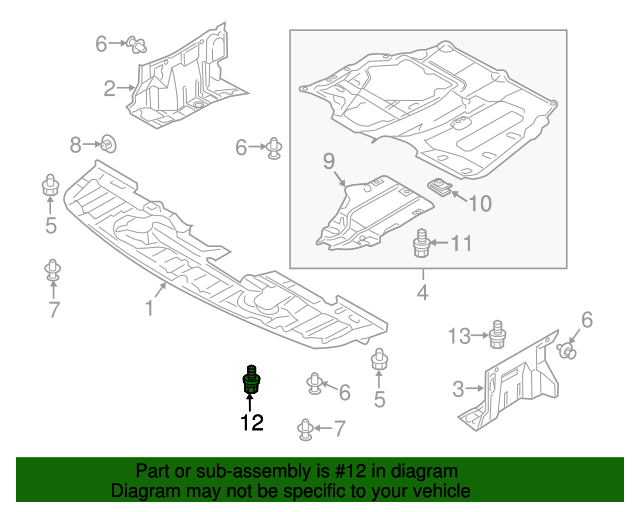 6
2
8
6
9
10
11
5
7
1
4
13
6
3
12
6
5
7

Part or sub-assembly is #12 in diagram
Diagram may not be specific to your vehicle