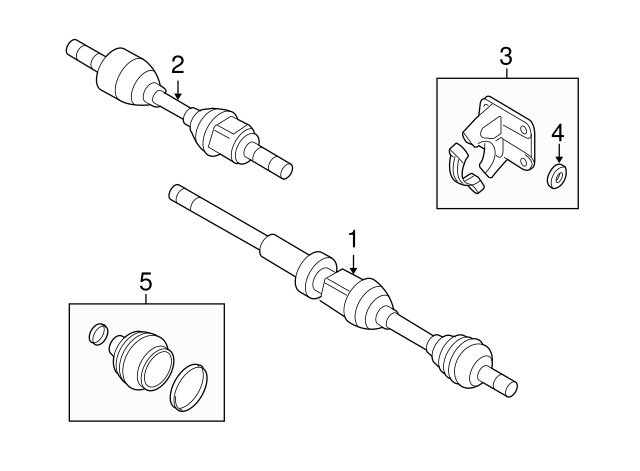 2

3

4

1

5