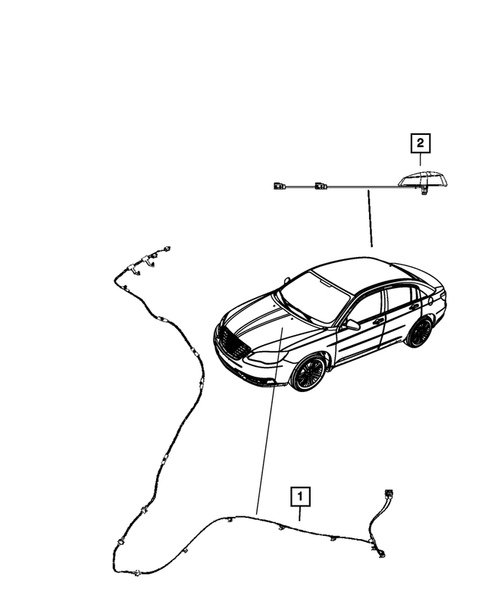 2

1