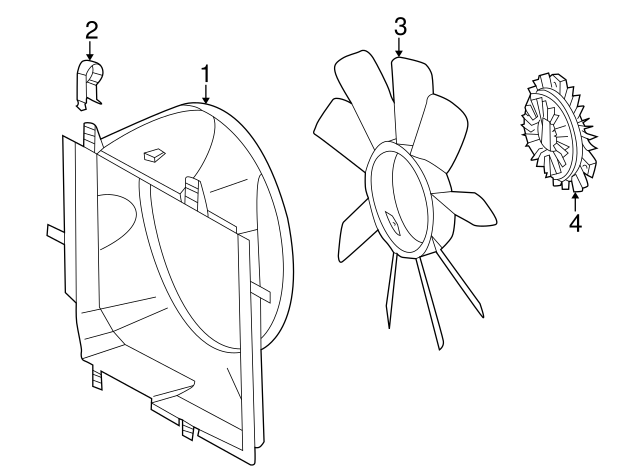 2
1
3
4