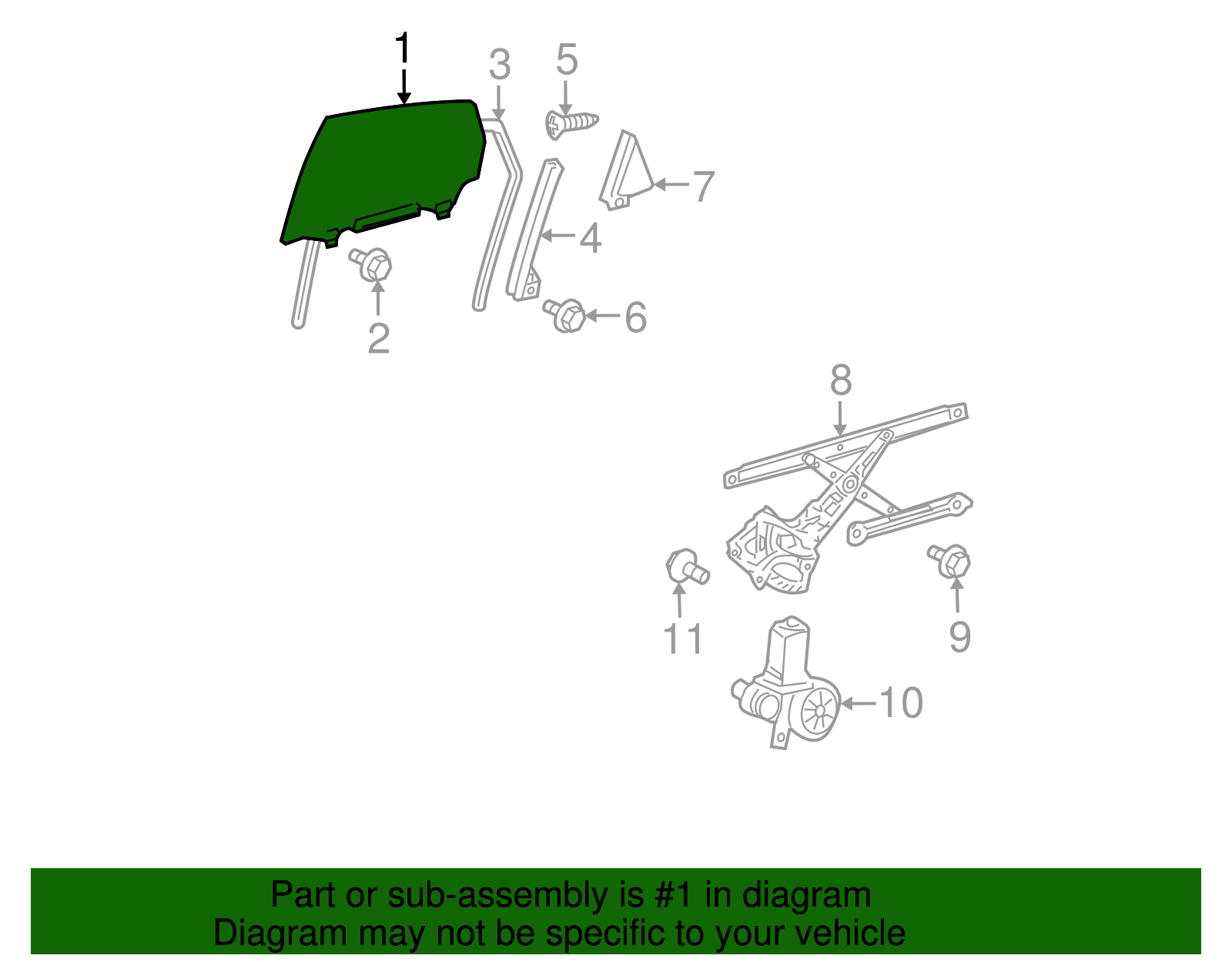 1
3
5
7
4
2
6
8
11
9
10

Part or sub-assembly is #1 in diagram
Diagram may not be specific to your vehicle