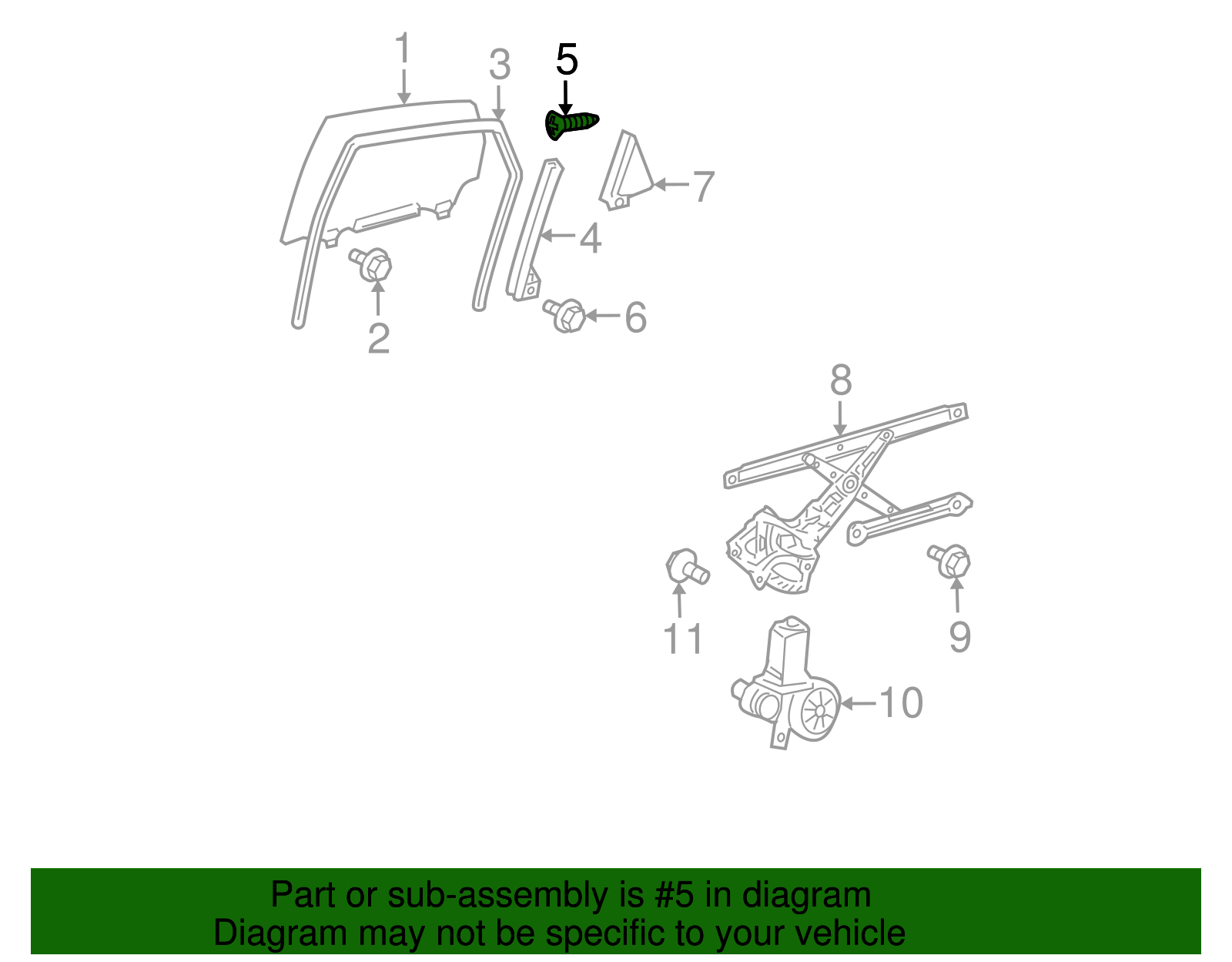 1
3
5
7
4
2
6
8
11
9
10

Part or sub-assembly is #5 in diagram
Diagram may not be specific to your vehicle