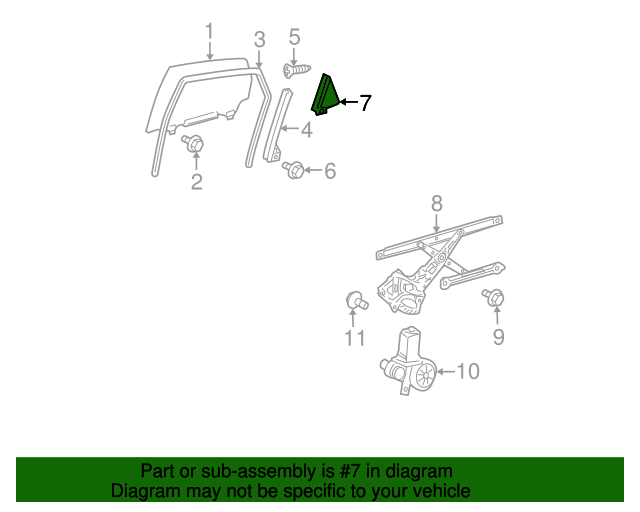 1
3
5
7
4
2
6
8
11
9
10

Part or sub-assembly is #7 in diagram
Diagram may not be specific to your vehicle