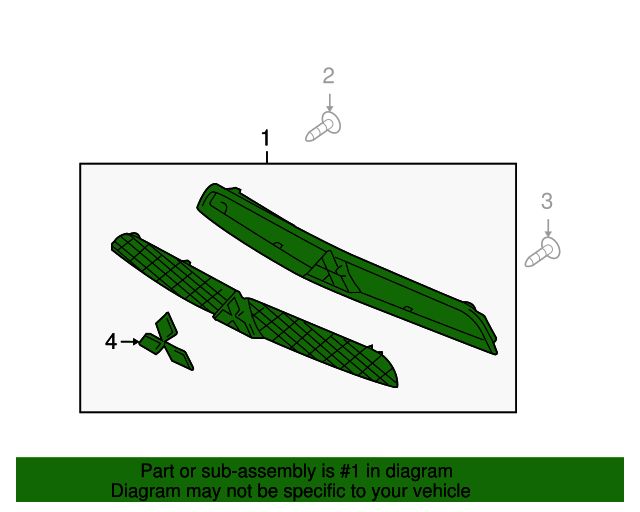 2

1

3

4

Part or sub-assembly is #1 in diagram
Diagram may not be specific to your vehicle