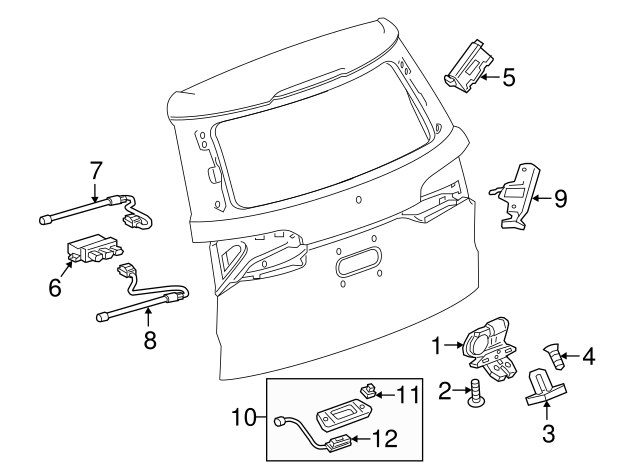 5
7
9
6
8
1
4
2
3
10
11
12