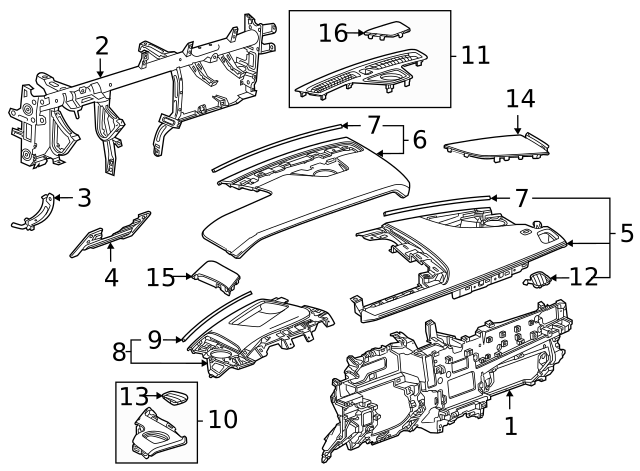 2
16
11
14
7
6
3
7
5
4
15
12
9
8
13
10
1