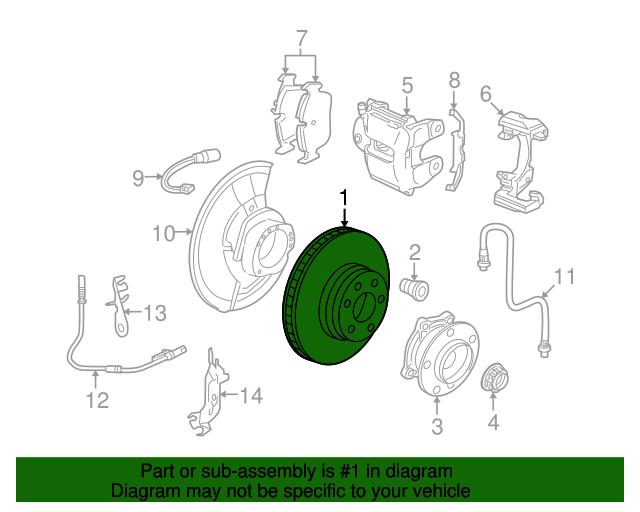 7
5
8
6
9
10
1
2
11
13
12
14
3
4

Part or sub-assembly is #1 in diagram
Diagram may not be specific to your vehicle