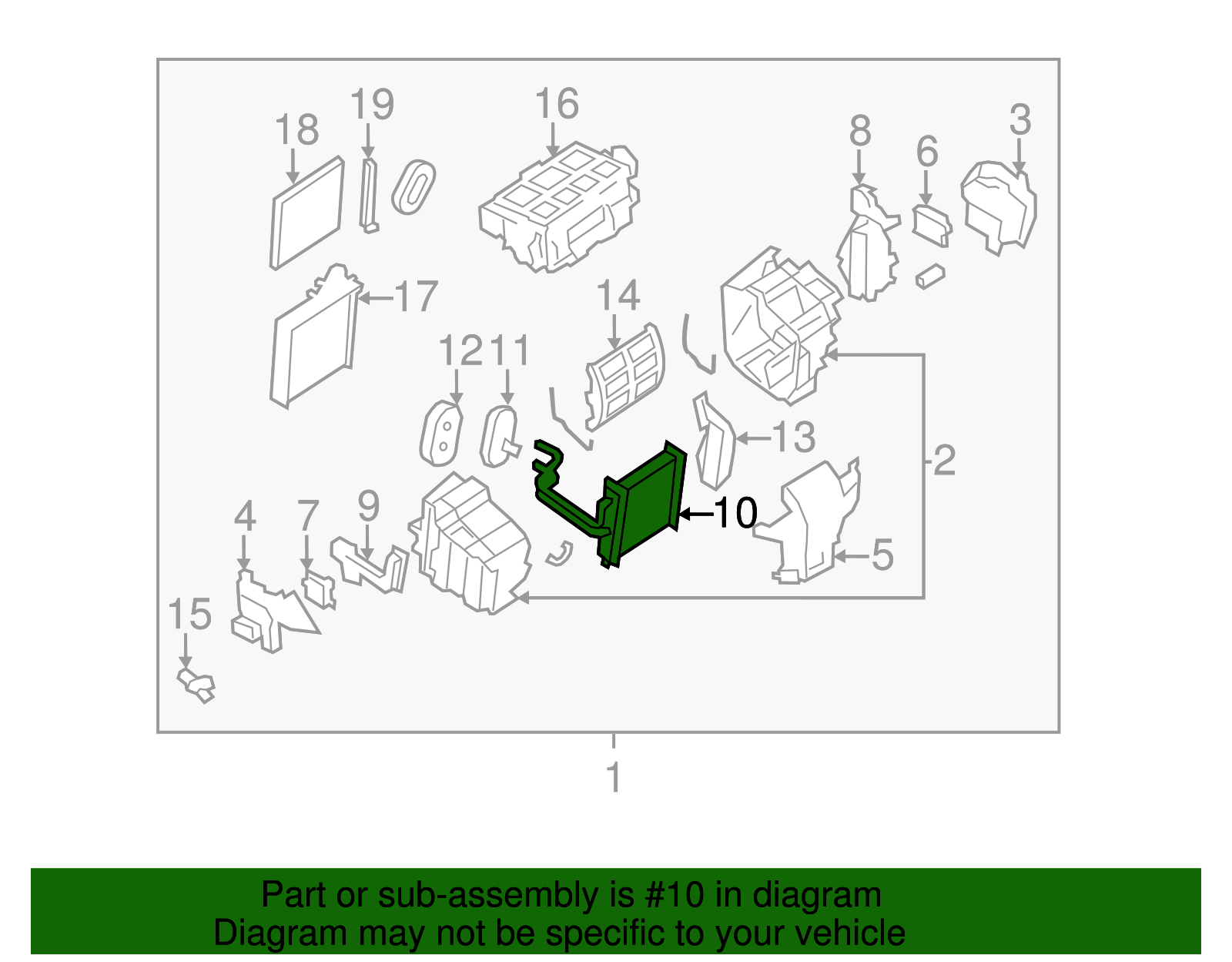 18
19
16
8
6
3
17
14
12
11
13
2
10
4
7
9
5
15
1

Part or sub-assembly is #10 in diagram
Diagram may not be specific to your vehicle